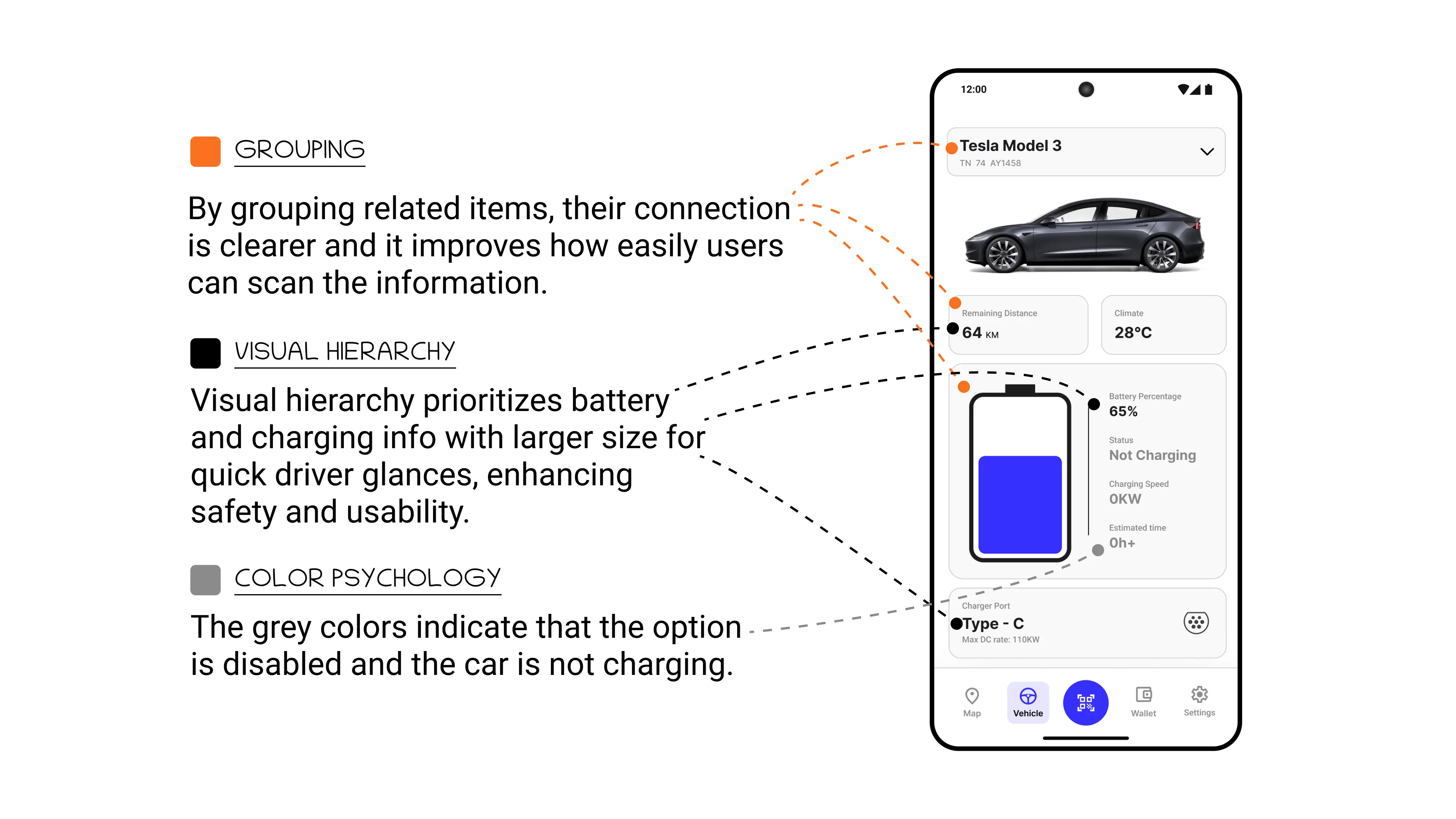 GROUPING

By grouping related items, their connection is clearer and it improves how easily users can scan the information.

VISUAL HIERARCHY

Visual hierarchy prioritizes battery and charging info with larger size for quick driver glances, enhancing safety and usability.

COLOR PSYCHOLOGY

The grey colors indicate that the option is disabled and the car is not charging.

12:00

Tesla Model 3
TN 74 AY1458

Remaining Distance
64 KM

Climate
28°C

Battery Percentage
65%

Status
Not Charging

Charging Speed
0KW

Estimated time
0h+

Charger Port
Type - C
Max DC rate: 110KW

Map
Vehicle
Wallet
Settings